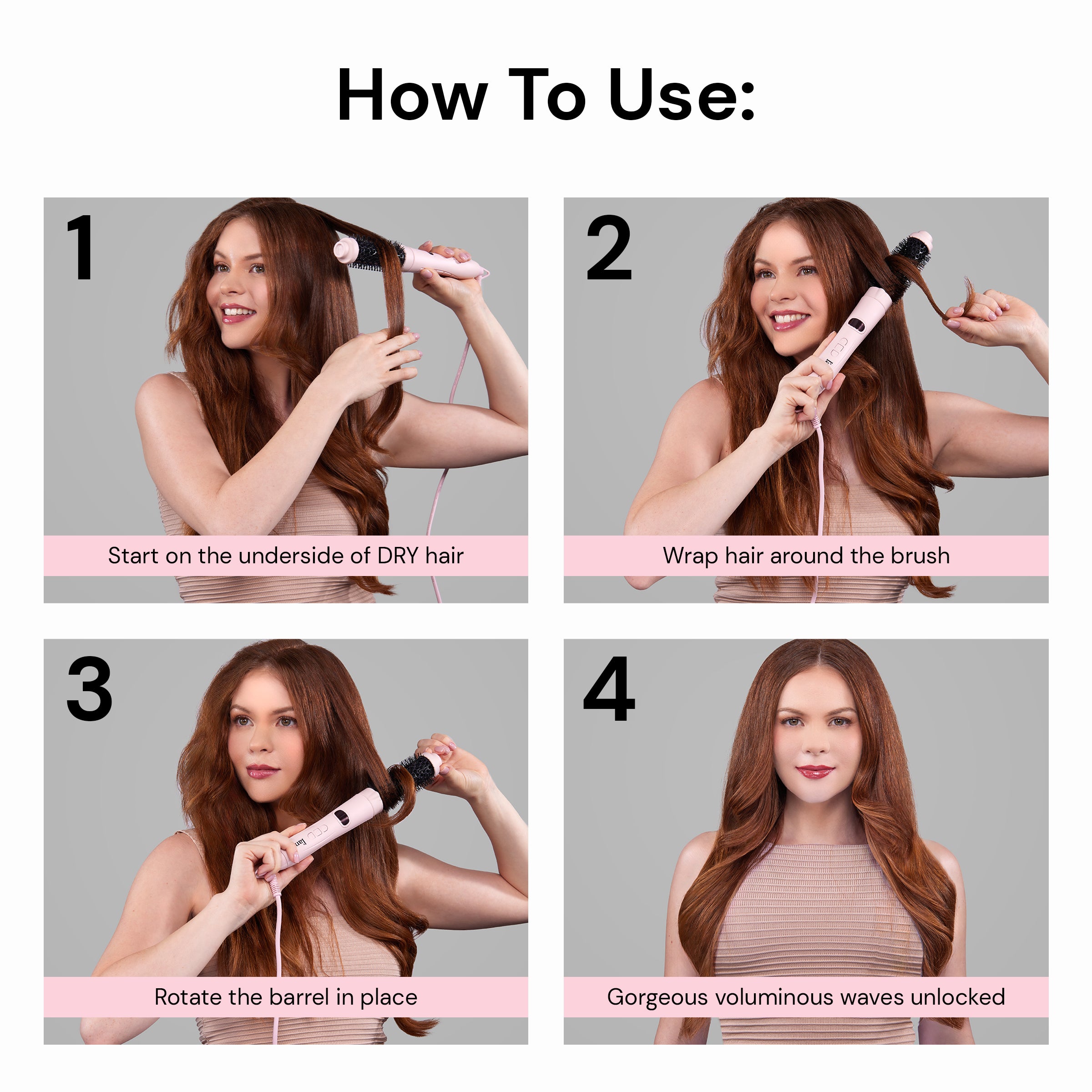 How To Use:

1

Start on the underside of DRY hair

2

Wrap hair around the brush

3

Rotate the barrel in place

4

Gorgeous voluminous waves unlocked